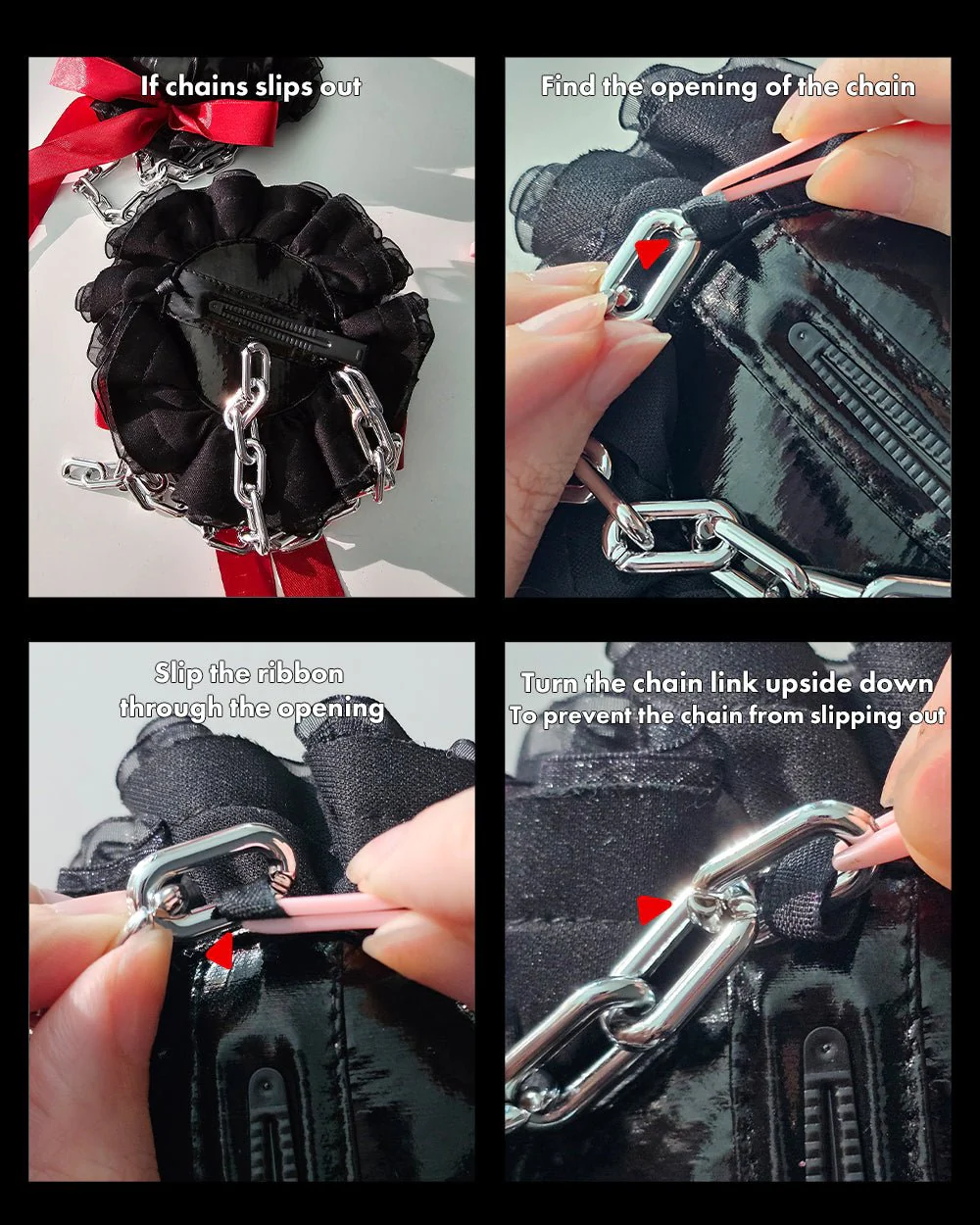 If chains slips out

Find the opening of the chain

Slip the ribbon through the opening

Turn the chain link upside down
To prevent the chain from slipping out